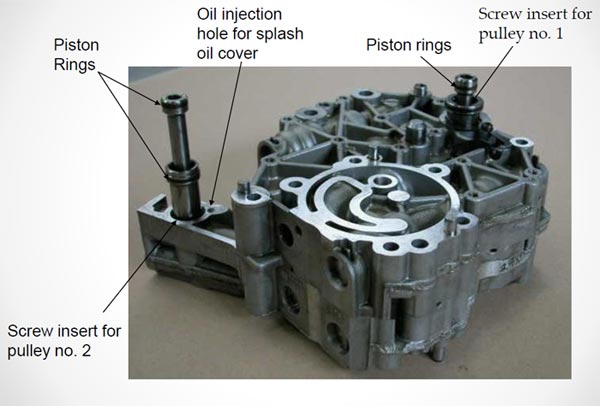 Piston Rings

Oil injection hole for splash oil cover

Piston rings

Screw insert for pulley no. 1

Screw insert for pulley no. 2