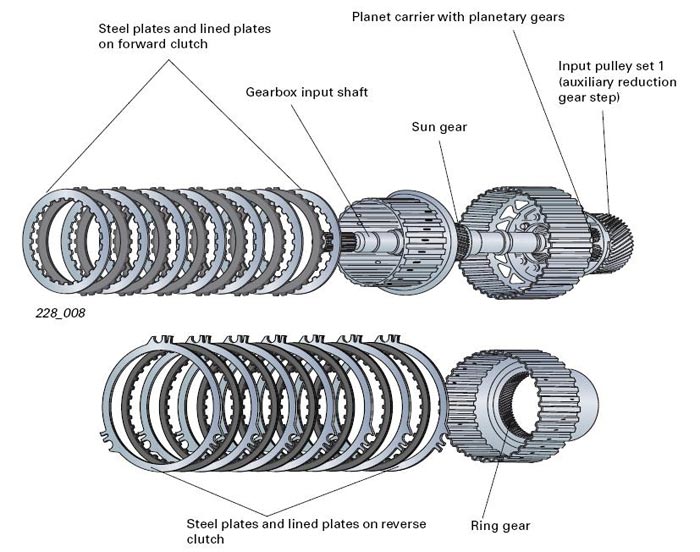 Steel plates and lined plates on forward clutch

Planet carrier with planetary gears

Input pulley set 1 (auxiliary reduction gear step)

Gearbox input shaft

Sun gear

228_008

Steel plates and lined plates on reverse clutch

Ring gear