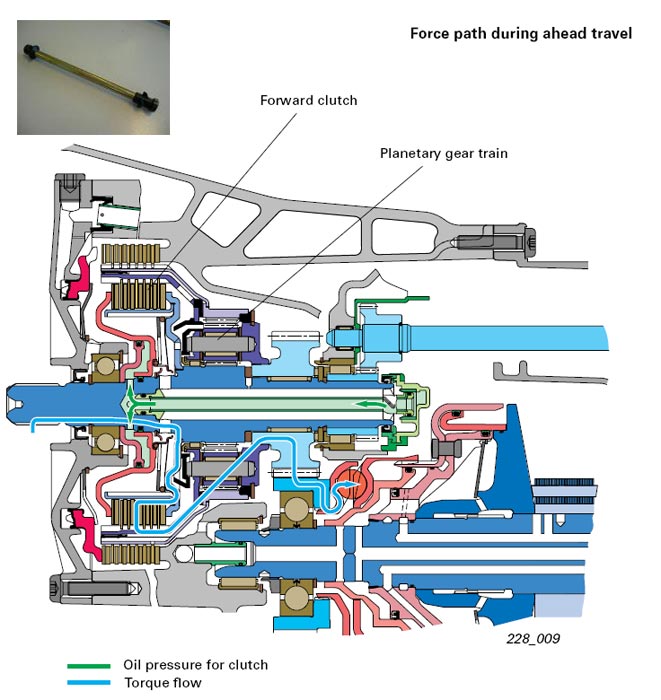 Force path during ahead travel

Forward clutch

Planetary gear train

228_009

Oil pressure for clutch
Torque flow